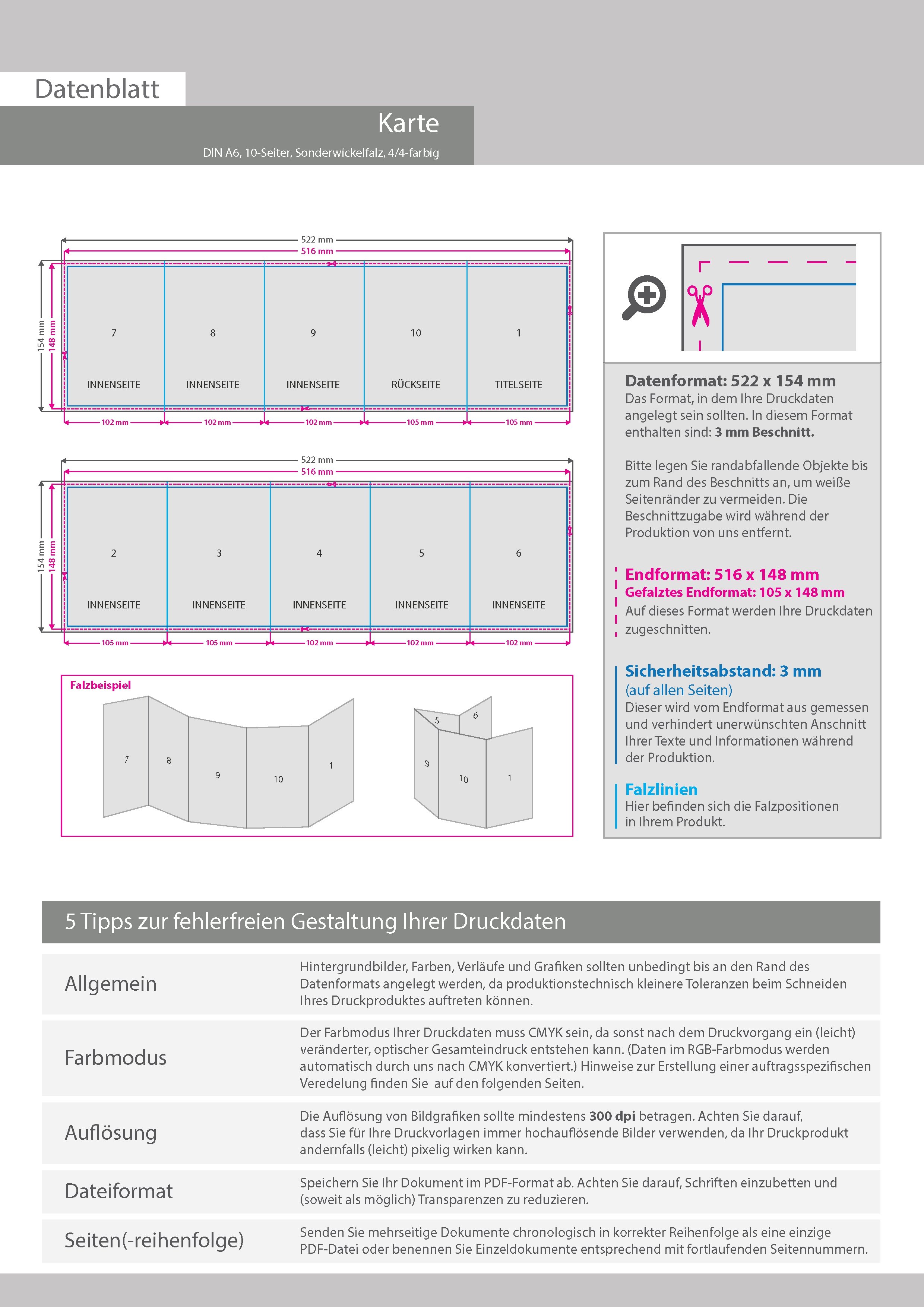 Datenblatt

Karte

DIN A6, 10-Seiter, Sonderwickelfalz, 4/4-farbig

522 mm
516 mm
154 mm
148 mm

7
INNENSEITE

8
INNENSEITE

9
INNENSEITE

10
RÜCKSEITE

1
TITELSEITE

102 mm
102 mm
102 mm
105 mm
105 mm

522 mm
516 mm
154 mm
148 mm

2
INNENSEITE

3
INNENSEITE

4
INNENSEITE

5
INNENSEITE

6
INNENSEITE

105 mm
105 mm
102 mm
102 mm
102 mm

Falzbeispiel

7
8
9
10
1

5
6
9
10
1

Datenformat: 522 x 154 mm
Das Format, in dem Ihre Druckdaten angelegt sein sollten. In diesem Format enthalten sind: 3 mm Beschnitt.

Bitte legen Sie randabfallende Objekte bis zum Rand des Beschnitts an, um weiße Seitenränder zu vermeiden. Die Beschnittzugabe wird während der Produktion von uns entfernt.

Endformat: 516 x 148 mm
Gefalztes Endformat: 105 x 148 mm
Auf dieses Format werden Ihre Druckdaten zugeschnitten.

Sicherheitsabstand: 3 mm
(auf allen Seiten)
Dieser wird vom Endformat aus gemessen und verhindert unerwünschten Anschnitt Ihrer Texte und Informationen während der Produktion.

Falzlinien
Hier befinden sich die Falzpositionen in Ihrem Produkt.

5 Tipps zur fehlerfreien Gestaltung Ihrer Druckdaten

| Allgemein | Hintergrundbilder, Farben, Verläufe und Grafiken sollten unbedingt bis an den Rand des Datenformats angelegt werden, da produktionstechnisch kleinere Toleranzen beim Schneiden Ihres Druckproduktes auftreten können. |
|---|---|
| Farbmodus | Der Farbmodus Ihrer Druckdaten muss CMYK sein, da sonst nach dem Druckvorgang ein (leicht) veränderter, optischer Gesamteindruck entstehen kann. (Daten im RGB-Farbmodus werden automatisch durch uns nach CMYK konvertiert.) Hinweise zur Erstellung einer auftragsspezifischen Veredelung finden Sie auf den folgenden Seiten. |
| Auflösung | Die Auflösung von Bildgrafiken sollte mindestens 300 dpi betragen. Achten Sie darauf, dass Sie für Ihre Druckvorlagen immer hochauflösende Bilder verwenden, da Ihr Druckprodukt andernfalls (leicht) pixelig wirken kann. |
| Dateiformat | Speichern Sie Ihr Dokument im PDF-Format ab. Achten Sie darauf, Schriften einzubetten und (soweit als möglich) Transparenzen zu reduzieren. |
| Seiten(-reihenfolge) | Senden Sie mehrseitige Dokumente chronologisch in korrekter Reihenfolge als eine einzige PDF-Datei oder benennen Sie Einzeldokumente entsprechend mit fortlaufenden Seitennummern. |